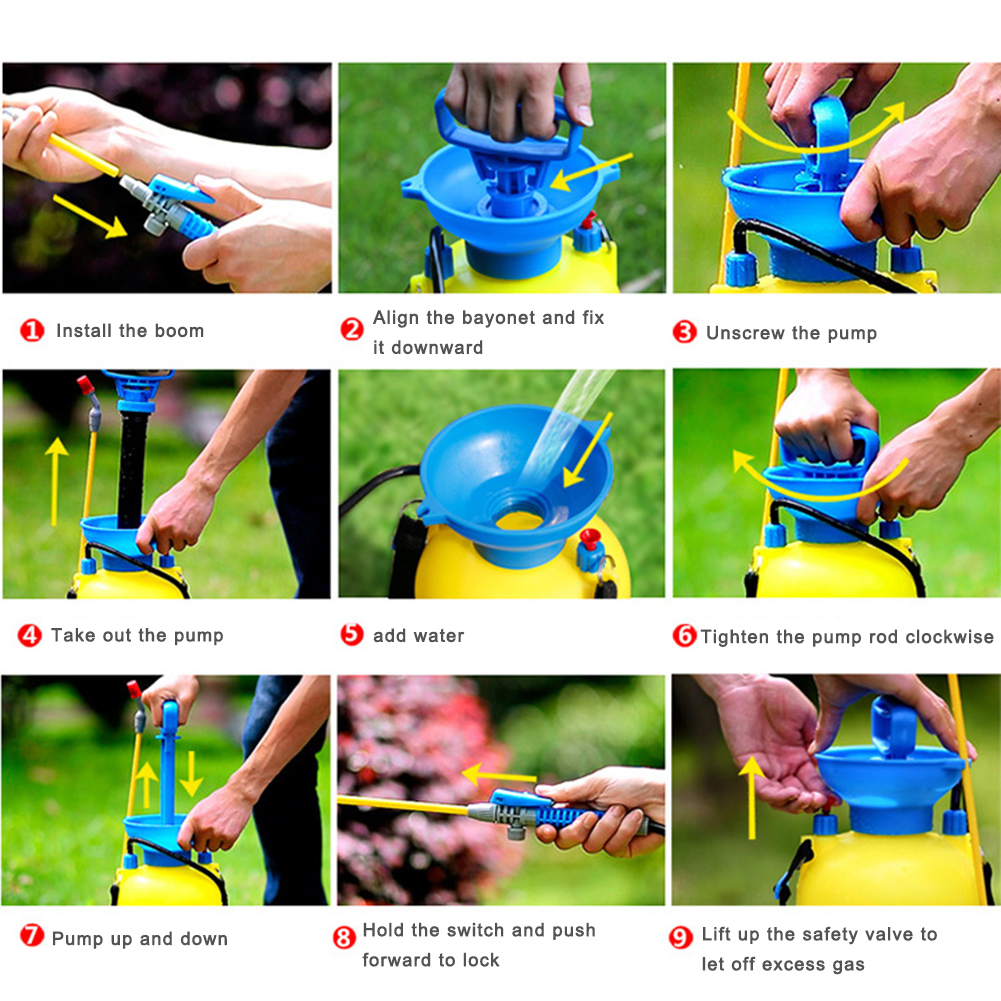 1 Install the boom

2 Align the bayonet and fix it downward

3 Unscrew the pump

4 Take out the pump

5 add water

6 Tighten the pump rod clockwise

7 Pump up and down

8 Hold the switch and push forward to lock

9 Lift up the safety valve to let off excess gas