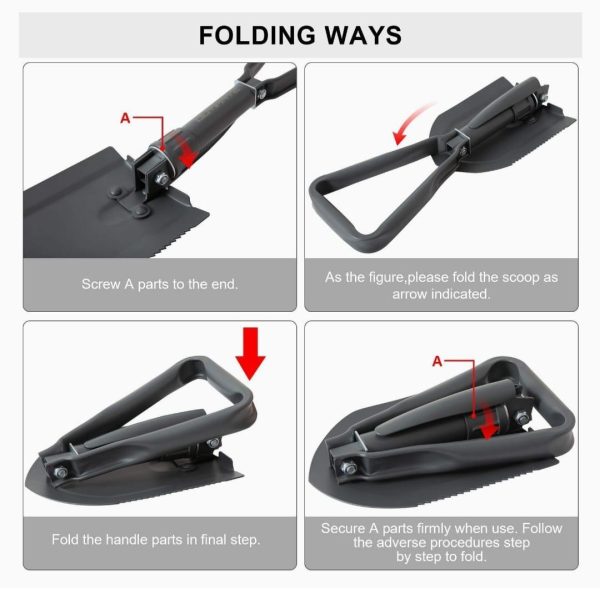 FOLDING WAYS

A

Screw A parts to the end.

As the figure,please fold the scoop as arrow indicated.

Fold the handle parts in final step.

A

Secure A parts firmly when use. Follow the adverse procedures step by step to fold.